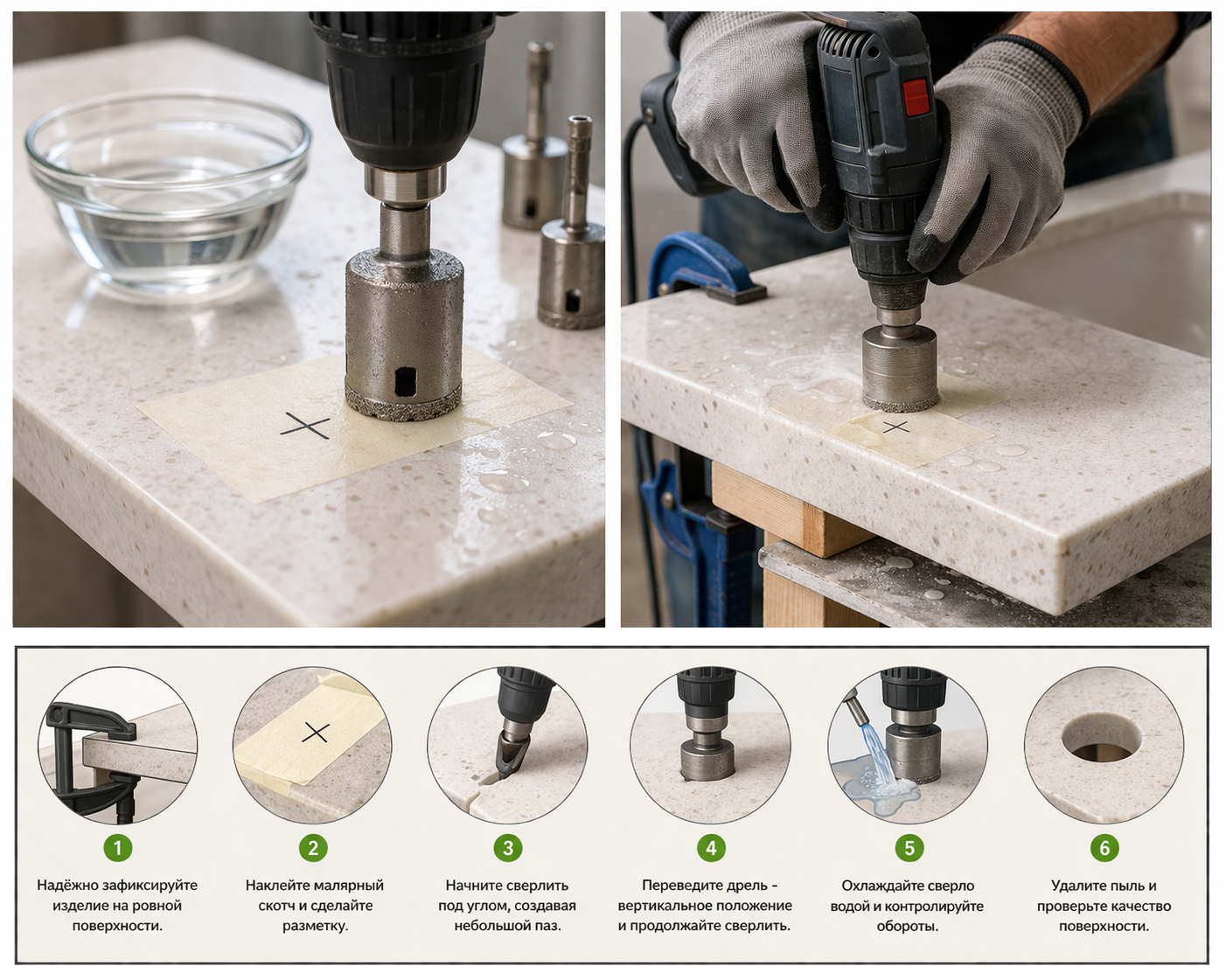 1
Надёжно зафиксируйте изделие на ровной поверхности.

2
Наклейте малярный скотч и сделайте разметку.

3
Начните сверлить под углом, создавая небольшой паз.

4
Переведите дрель - вертикальное положение и продолжайте сверлить.

5
Охлаждайте сверло водой и контролируйте обороты.

6
Удалите пыль и проверьте качество поверхности.